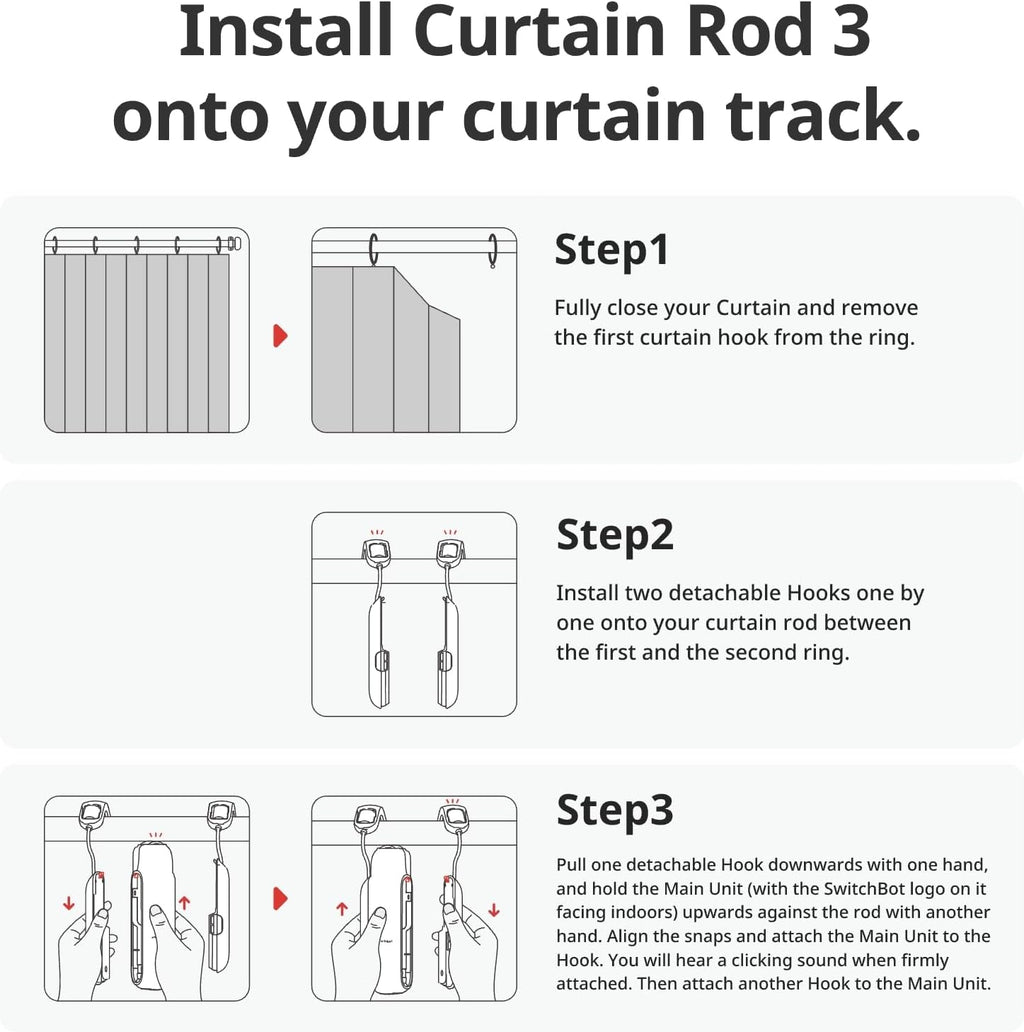 Install Curtain Rod 3 onto your curtain track.

Step1

Fully close your Curtain and remove the first curtain hook from the ring.

Step2

Install two detachable Hooks one by one onto your curtain rod between the first and the second ring.

Step3

Pull one detachable Hook downwards with one hand, and hold the Main Unit (with the SwitchBot logo on it facing indoors) upwards against the rod with another hand. Align the snaps and attach the Main Unit to the Hook. You will hear a clicking sound when firmly attached. Then attach another Hook to the Main Unit.